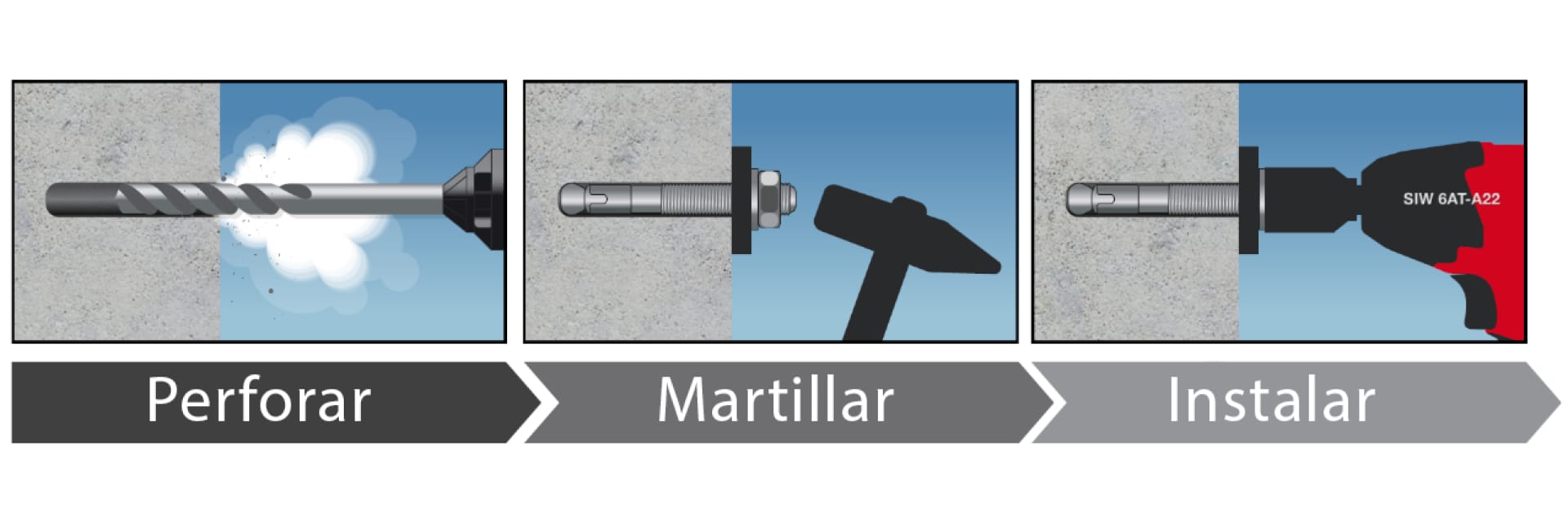 SIW 6AT-A22

Perforar

Martillar

Instalar